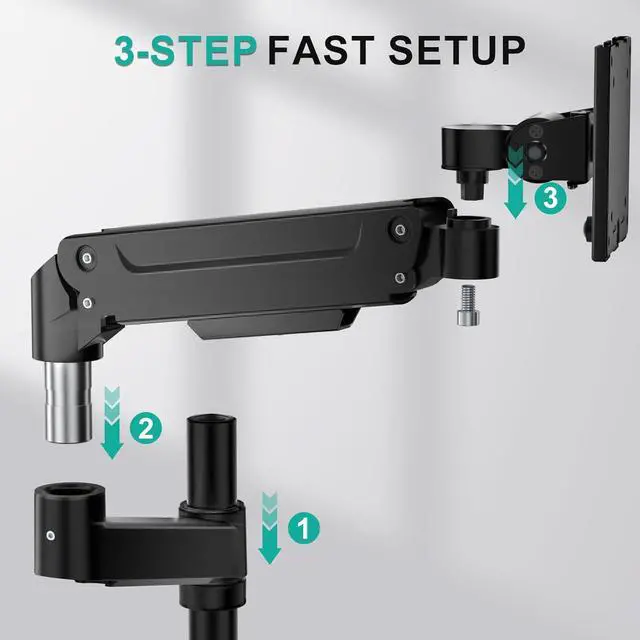 3-STEP FAST SETUP

3

2

1