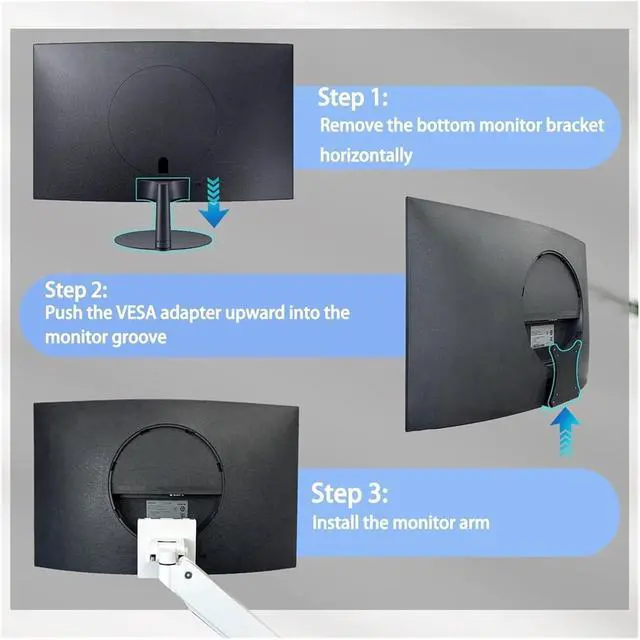 Step 1:
Remove the bottom monitor bracket horizontally

Step 2:
Push the VESA adapter upward into the monitor groove

Step 3:
Install the monitor arm