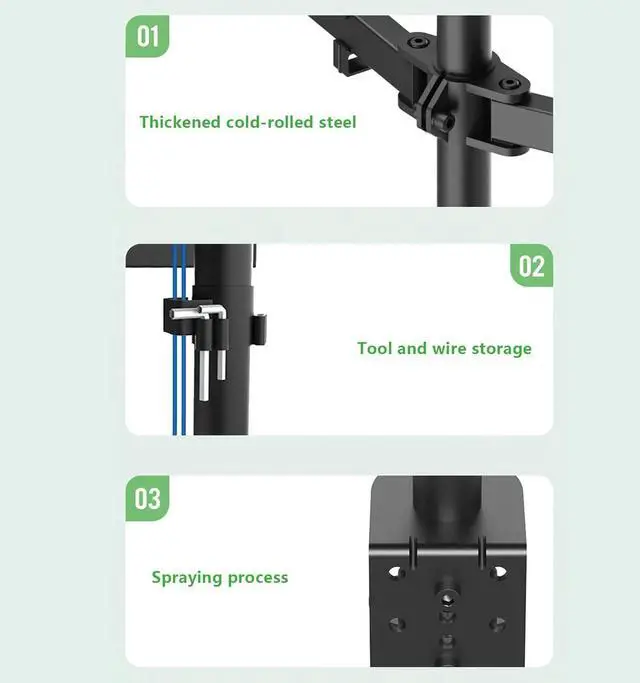 01

Thickened cold-rolled steel

02

Tool and wire storage

03

Spraying process