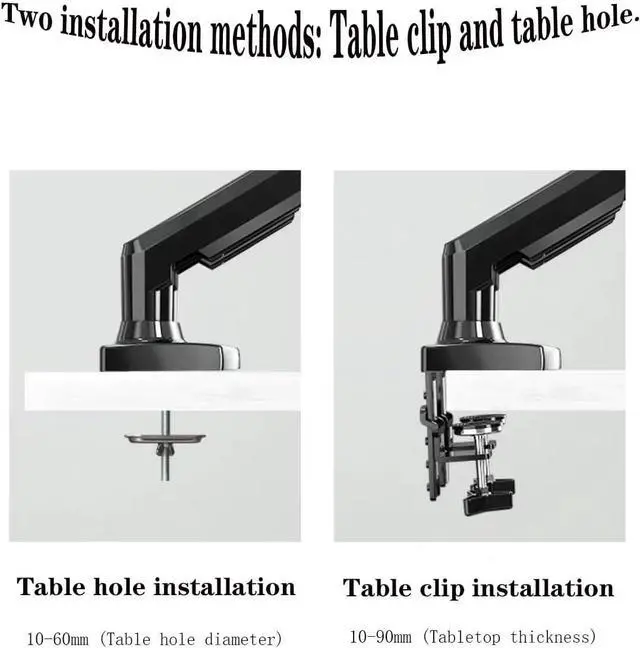 Two installation methods: Table clip and table hole.

Table hole installation

10-60mm (Table hole diameter)

Table clip installation

10-90mm (Tabletop thickness)