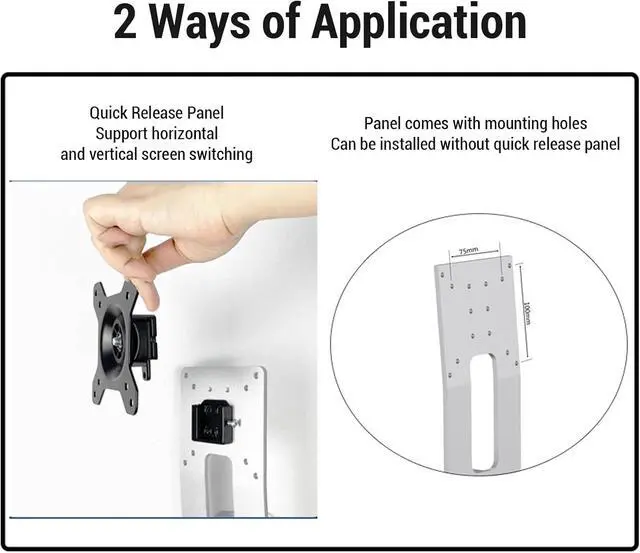 2 Ways of Application

Quick Release Panel
Support horizontal
and vertical screen switching

Panel comes with mounting holes
Can be installed without quick release panel

75mm

100mm