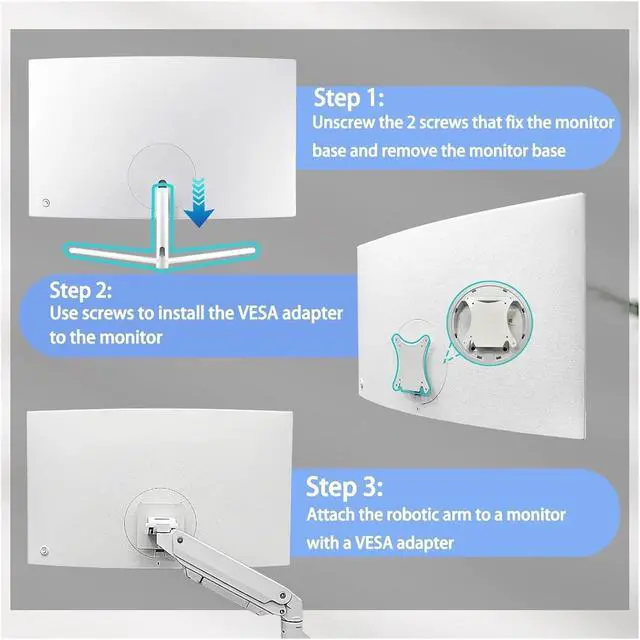 Step 1:
Unscrew the 2 screws that fix the monitor base and remove the monitor base

Step 2:
Use screws to install the VESA adapter to the monitor

Step 3:
Attach the robotic arm to a monitor with a VESA adapter