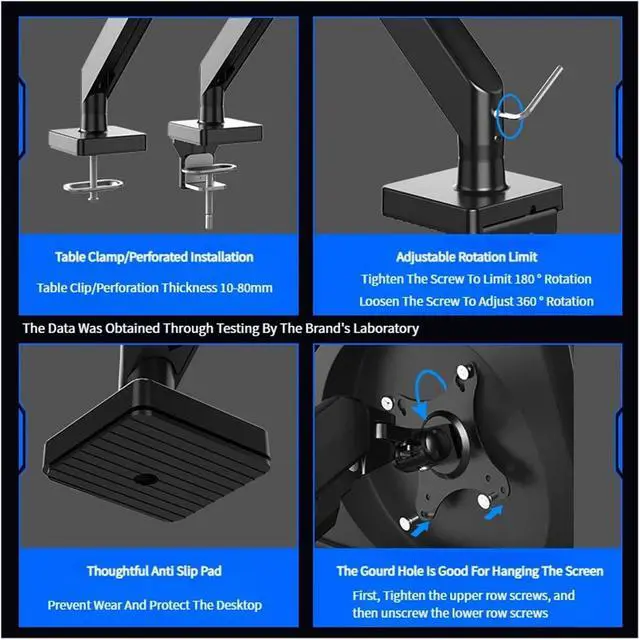 Table Clamp/Perforated Installation

Table Clip/Perforation Thickness 10-80mm

Adjustable Rotation Limit

Tighten The Screw To Limit 180 ° Rotation

Loosen The Screw To Adjust 360 ° Rotation

The Data Was Obtained Through Testing By The Brand's Laboratory

Thoughtful Anti Slip Pad

Prevent Wear And Protect The Desktop

The Gourd Hole Is Good For Hanging The Screen

First, Tighten the upper row screws, and then unscrew the lower row screws