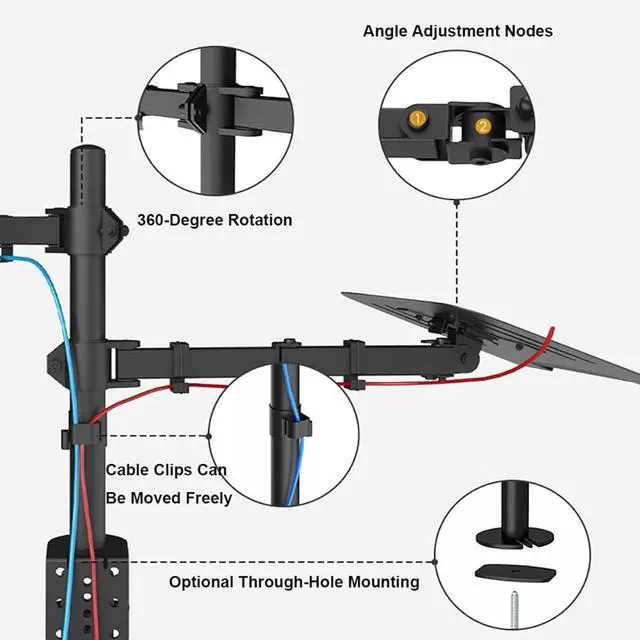 Angle Adjustment Nodes

1

2

360-Degree Rotation

Cable Clips Can Be Moved Freely

Optional Through-Hole Mounting