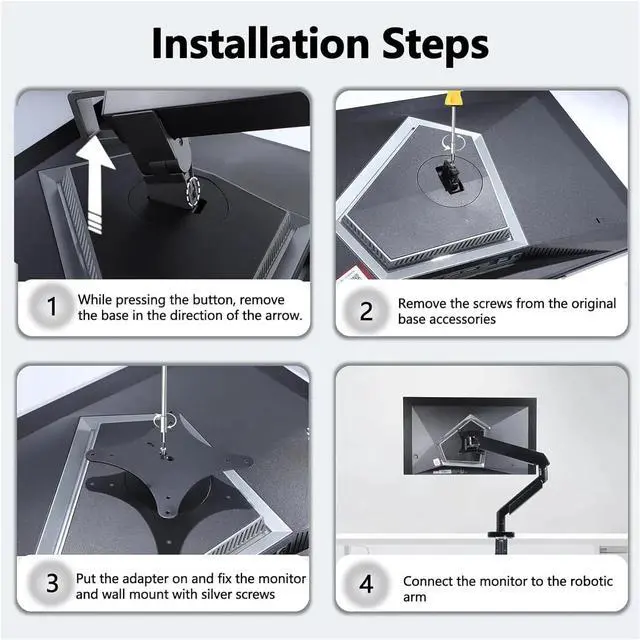 Installation Steps

1 While pressing the button, remove the base in the direction of the arrow.

2 Remove the screws from the original base accessories

3 Put the adapter on and fix the monitor and wall mount with silver screws

4 Connect the monitor to the robotic arm