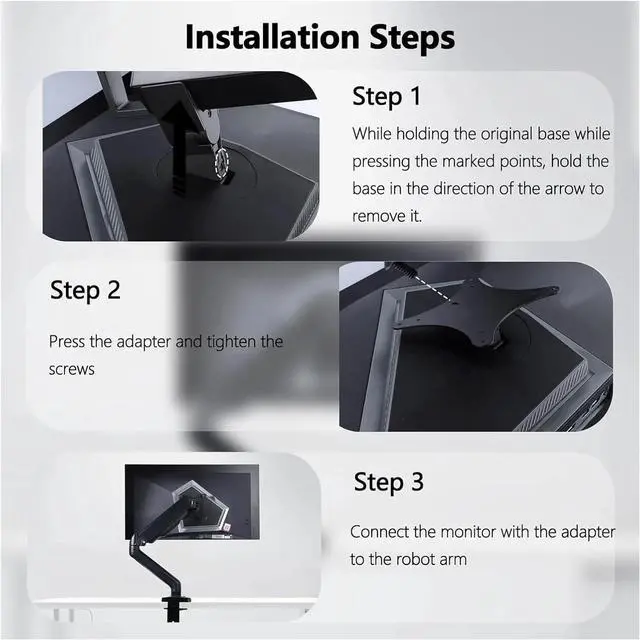 Installation Steps

Step 1

While holding the original base while pressing the marked points, hold the base in the direction of the arrow to remove it.

Step 2

Press the adapter and tighten the screws

Step 3

Connect the monitor with the adapter to the robot arm