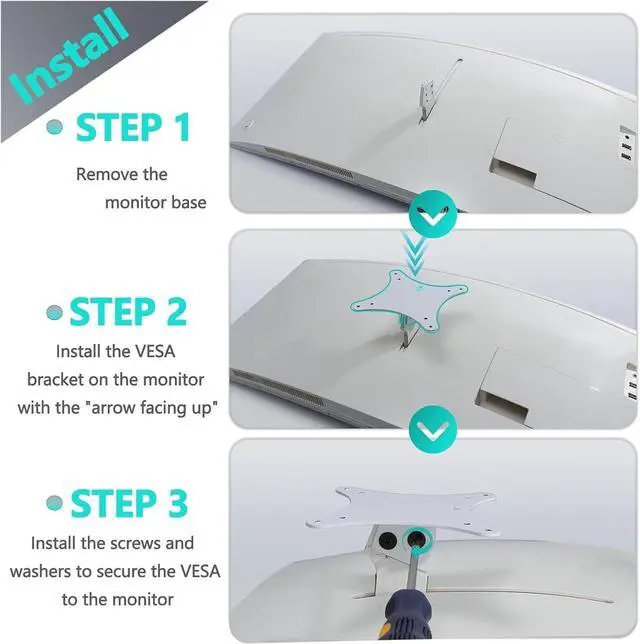 Install

STEP 1

Remove the monitor base

STEP 2

Install the VESA bracket on the monitor with the "arrow facing up"

STEP 3

Install the screws and washers to secure the VESA to the monitor