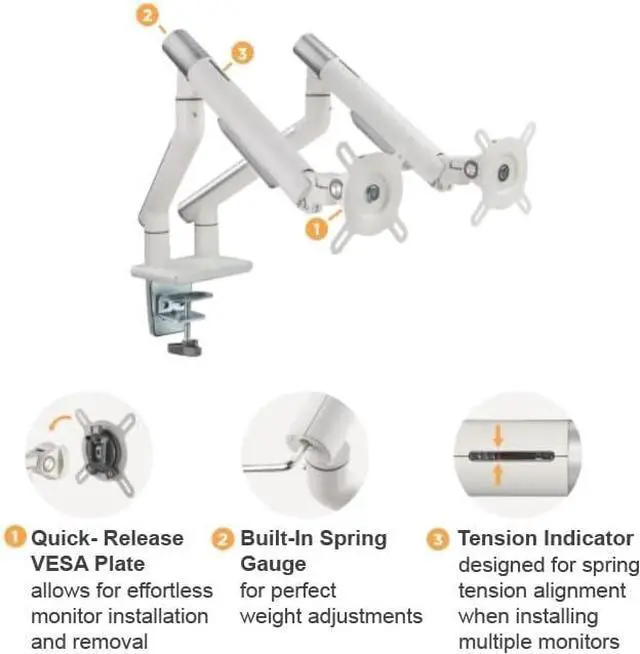 2

3

1

1 Quick- Release VESA Plate
allows for effortless monitor installation and removal

2 Built-In Spring Gauge
for perfect weight adjustments

3 Tension Indicator
designed for spring tension alignment when installing multiple monitors