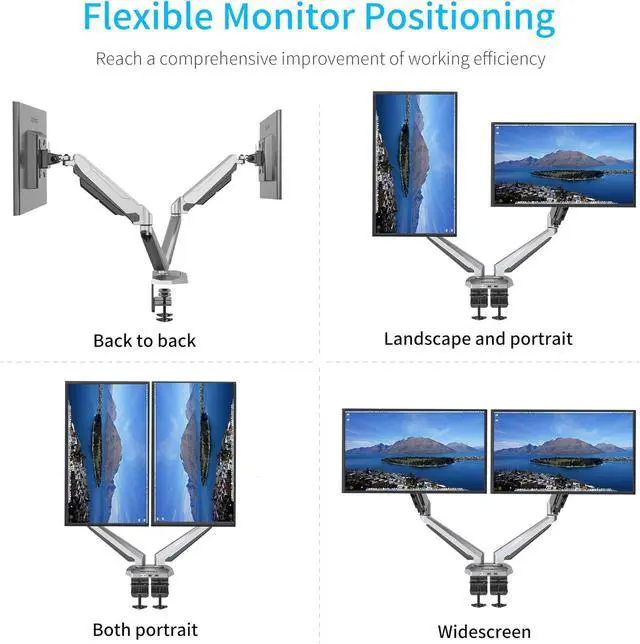 Flexible Monitor Positioning

Reach a comprehensive improvement of working efficiency

Back to back

Landscape and portrait

Both portrait

Widescreen