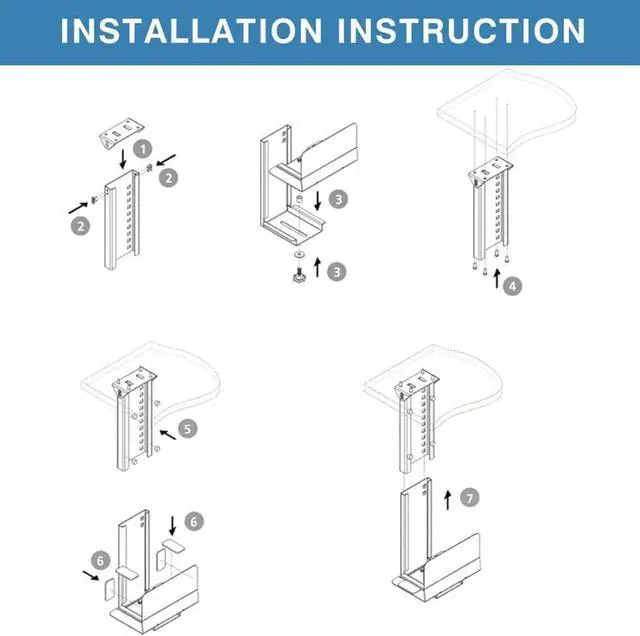 INSTALLATION INSTRUCTION

1
2
2
3
3
4
5
6
6
7