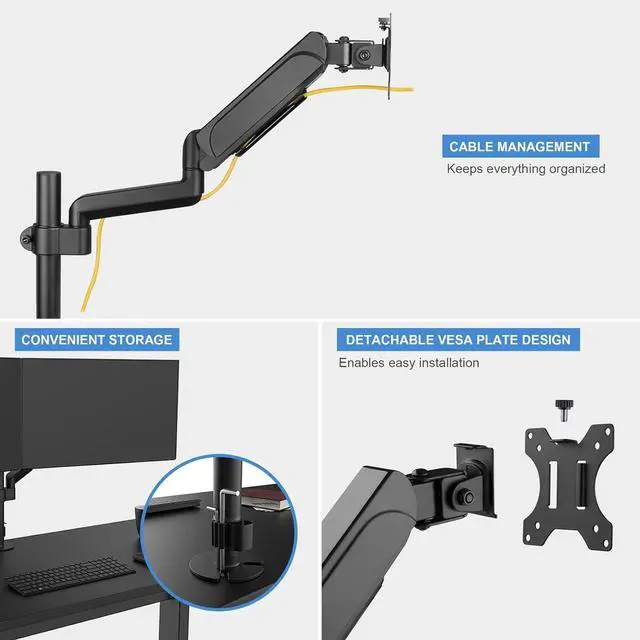 CABLE MANAGEMENT

Keeps everything organized

CONVENIENT STORAGE

DETACHABLE VESA PLATE DESIGN

Enables easy installation