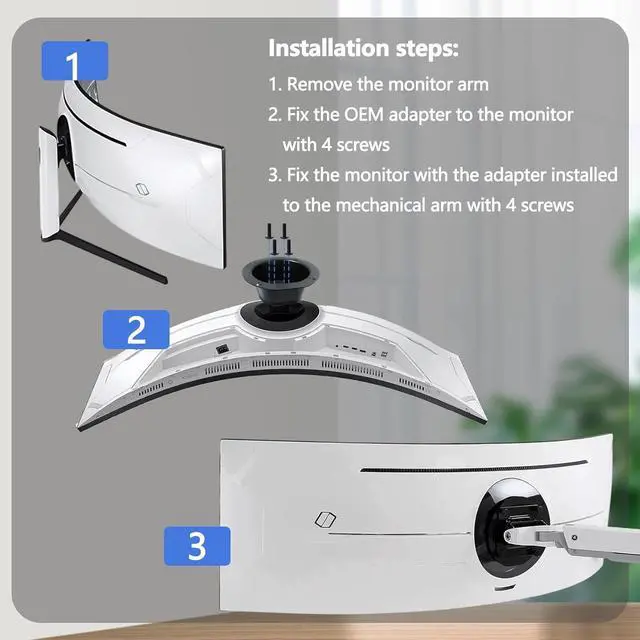 1

Installation steps:
1. Remove the monitor arm
2. Fix the OEM adapter to the monitor with 4 screws
3. Fix the monitor with the adapter installed to the mechanical arm with 4 screws

2

3