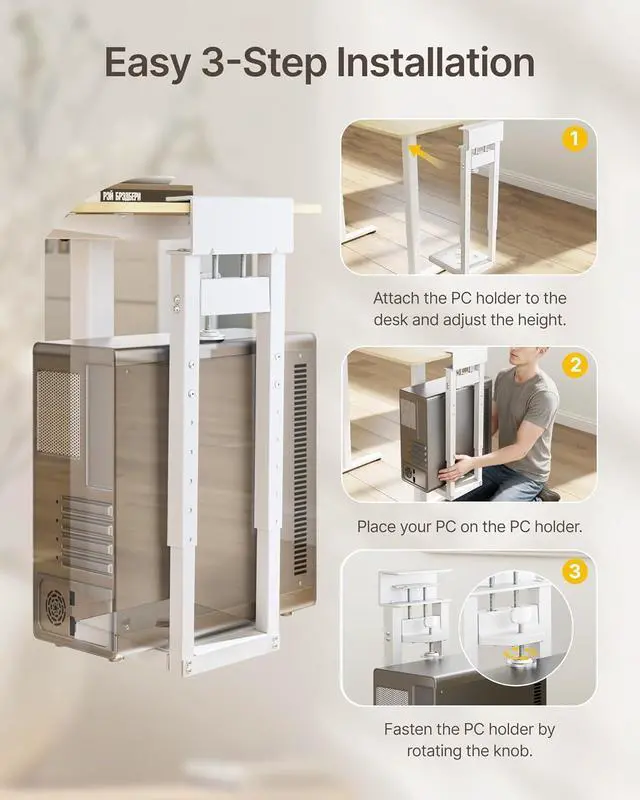 Easy 3-Step Installation

РЭЙ БРЭДБЕРИ

1

Attach the PC holder to the desk and adjust the height.

2

Place your PC on the PC holder.

3

Fasten the PC holder by rotating the knob.