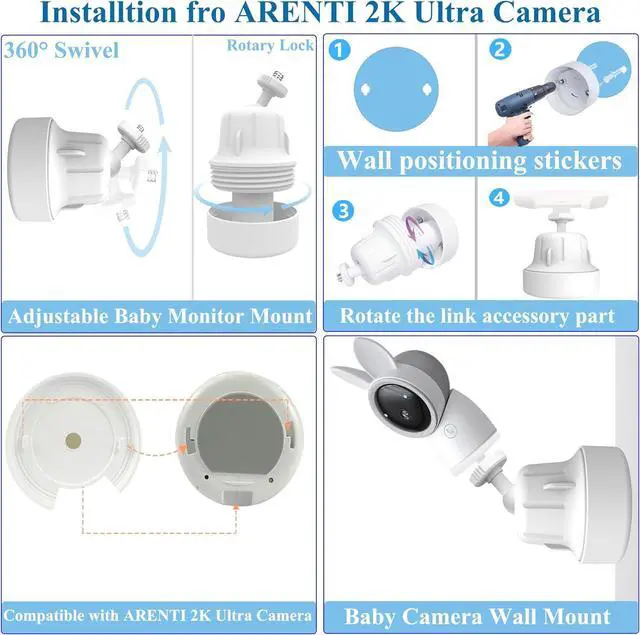 Installtion fro ARENTI 2K Ultra Camera

360° Swivel

Rotary Lock

Adjustable Baby Monitor Mount

1

2

Wall positioning stickers

3

4

Rotate the link accessory part

Compatible with ARENTI 2K Ultra Camera

Baby Camera Wall Mount