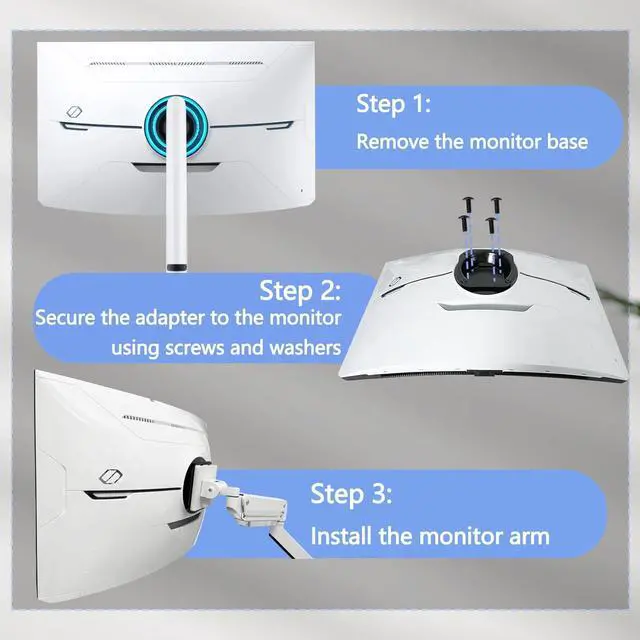 Step 1:
Remove the monitor base

Step 2:
Secure the adapter to the monitor using screws and washers

Step 3:
Install the monitor arm