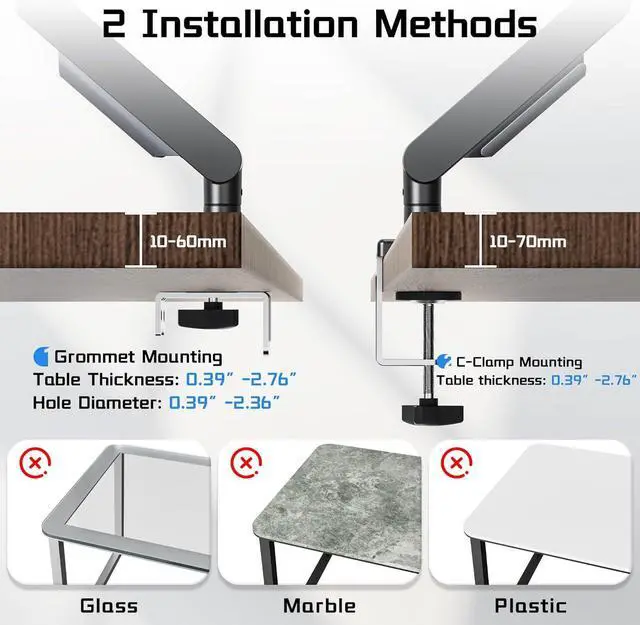 2 Installation Methods

10-60mm

10-70mm

1 Grommet Mounting
Table Thickness: 0.39" -2.76"
Hole Diameter: 0.39" -2.36"

2 C-Clamp Mounting
Table thickness: 0.39" -2.76"

Glass

Marble

Plastic