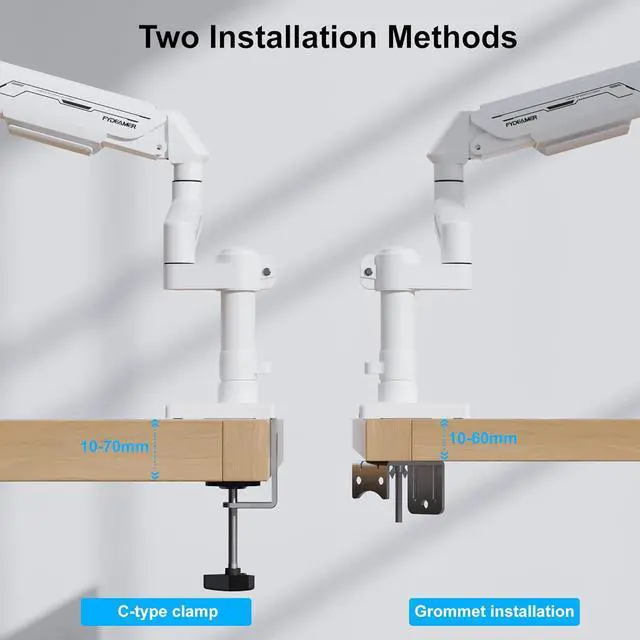 Two Installation Methods

FYDEAMER

FYDEAMER

10-70mm

10-60mm

C-type clamp

Grommet installation