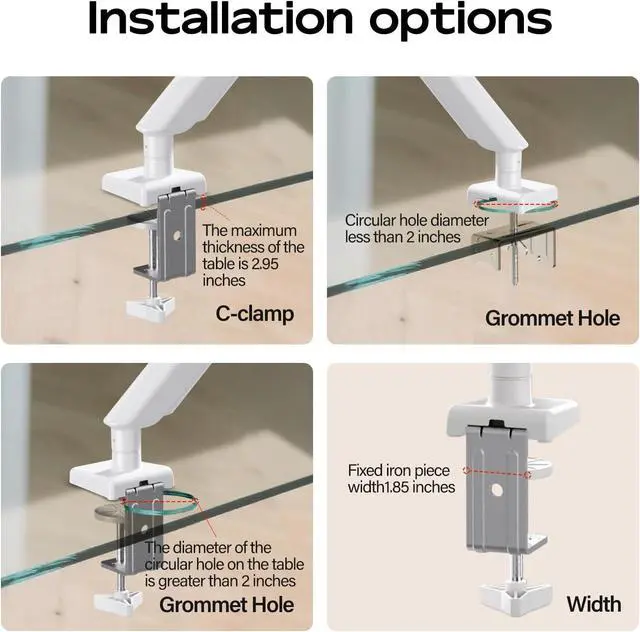 Installation options

The maximum thickness of the table is 2.95 inches

C-clamp

Circular hole diameter less than 2 inches

Grommet Hole

The diameter of the circular hole on the table is greater than 2 inches

Grommet Hole

Fixed iron piece width1.85 inches

Width