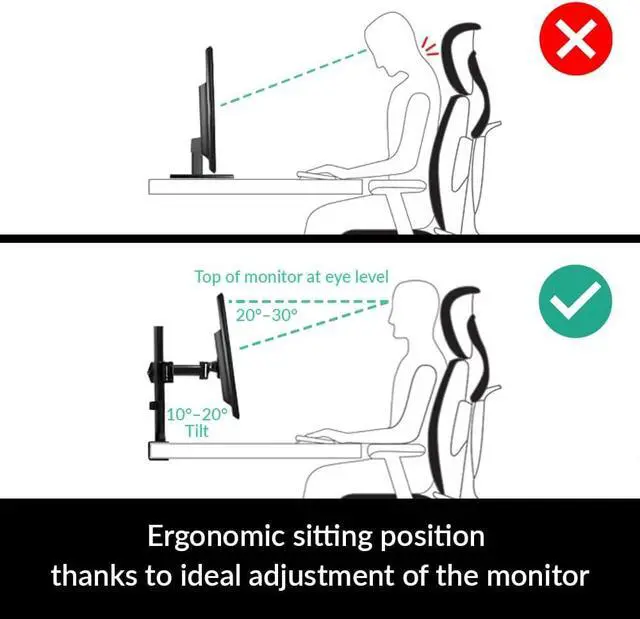 Top of monitor at eye level

20°–30°

10°–20°
Tilt

Ergonomic sitting position
thanks to ideal adjustment of the monitor