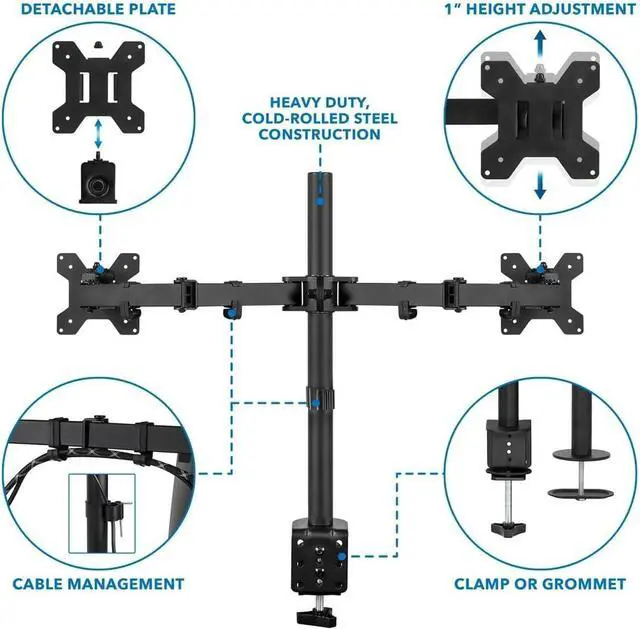 DETACHABLE PLATE

1" HEIGHT ADJUSTMENT

HEAVY DUTY, COLD-ROLLED STEEL CONSTRUCTION

CABLE MANAGEMENT

CLAMP OR GROMMET