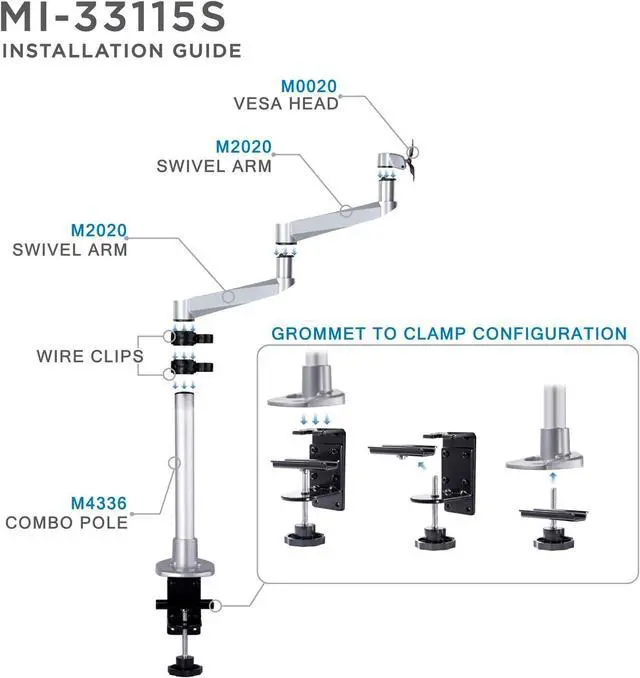 MI-33115S
INSTALLATION GUIDE

M0020
VESA HEAD

M2020
SWIVEL ARM

M2020
SWIVEL ARM

WIRE CLIPS

M4336
COMBO POLE

GROMMET TO CLAMP CONFIGURATION