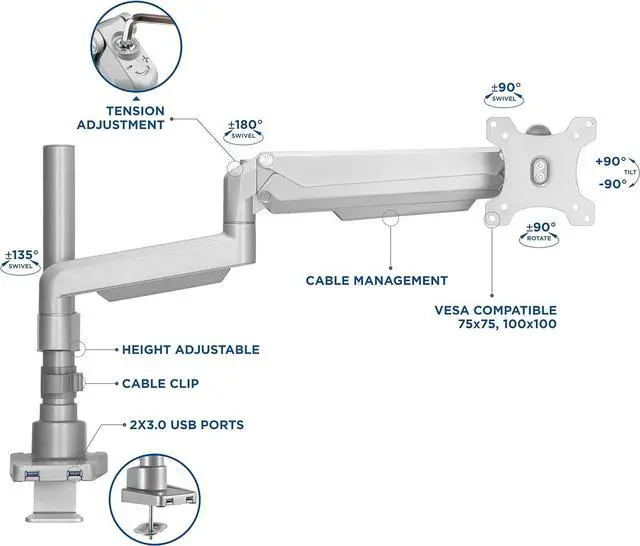 TENSION ADJUSTMENT

±180°
SWIVEL

±90°
SWIVEL

+90°
TILT
-90°

±90°
ROTATE

±135°
SWIVEL

CABLE MANAGEMENT

VESA COMPATIBLE
75x75, 100x100

HEIGHT ADJUSTABLE

CABLE CLIP

2X3.0 USB PORTS