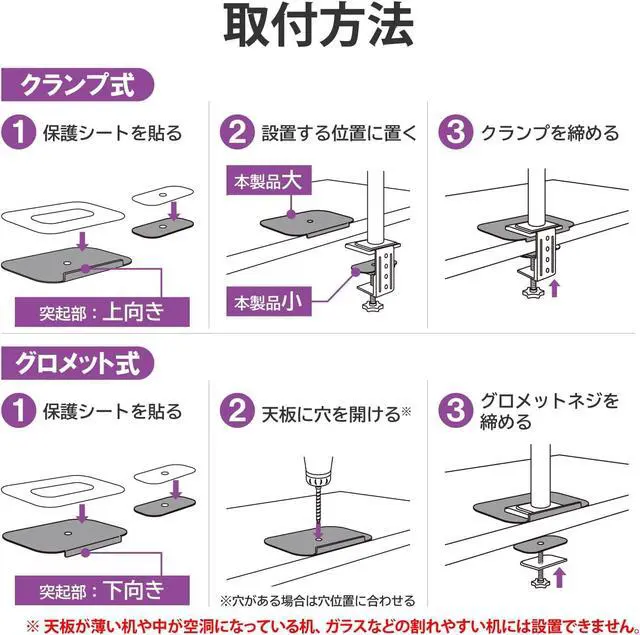 取付方法

クランプ式

1 保護シートを貼る

突起部：上向き

2 設置する位置に置く

本製品大

本製品小

3 クランプを締める

グロメット式

1 保護シートを貼る

突起部：下向き

2 天板に穴を開ける※

※穴がある場合は穴位置に合わせる

3 グロメットネジを締める

※ 天板が薄い机や中が空洞になっている机、ガラスなどの割れやすい机には設置できません。