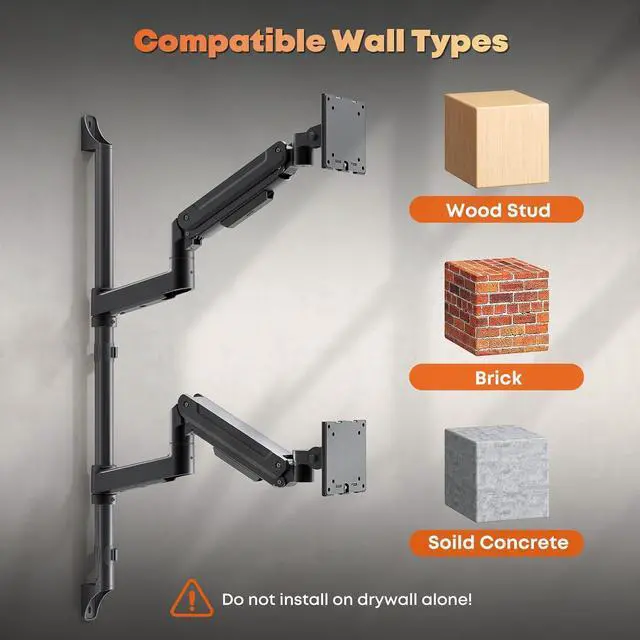 Compatible Wall Types

Wood Stud

Brick

Soild Concrete

Do not install on drywall alone!