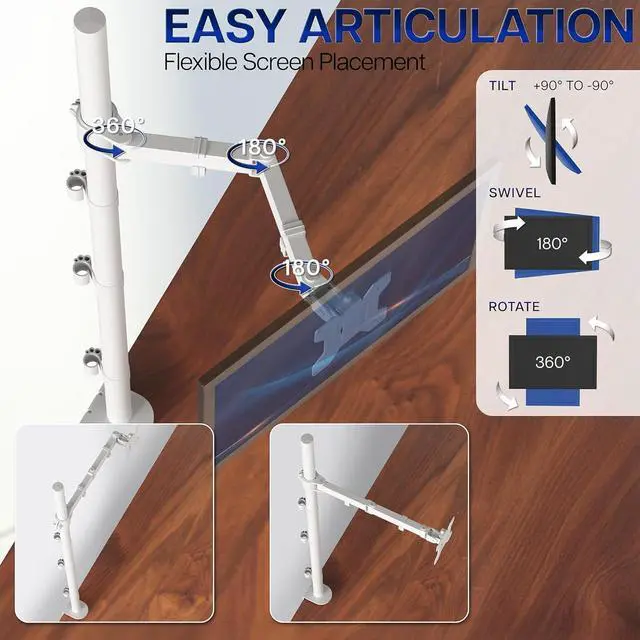 EASY ARTICULATION
Flexible Screen Placement

360°
180°
180°

TILT +90° TO -90°

SWIVEL
180°

ROTATE
360°