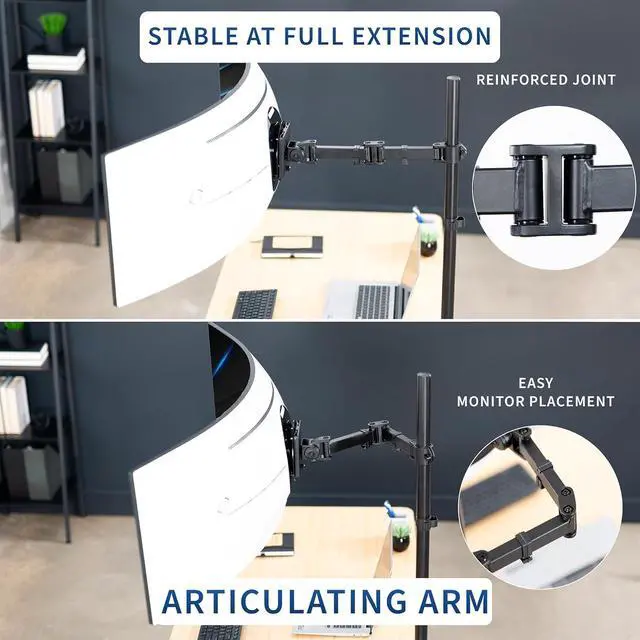 STABLE AT FULL EXTENSION

REINFORCED JOINT

EASY MONITOR PLACEMENT

ARTICULATING ARM