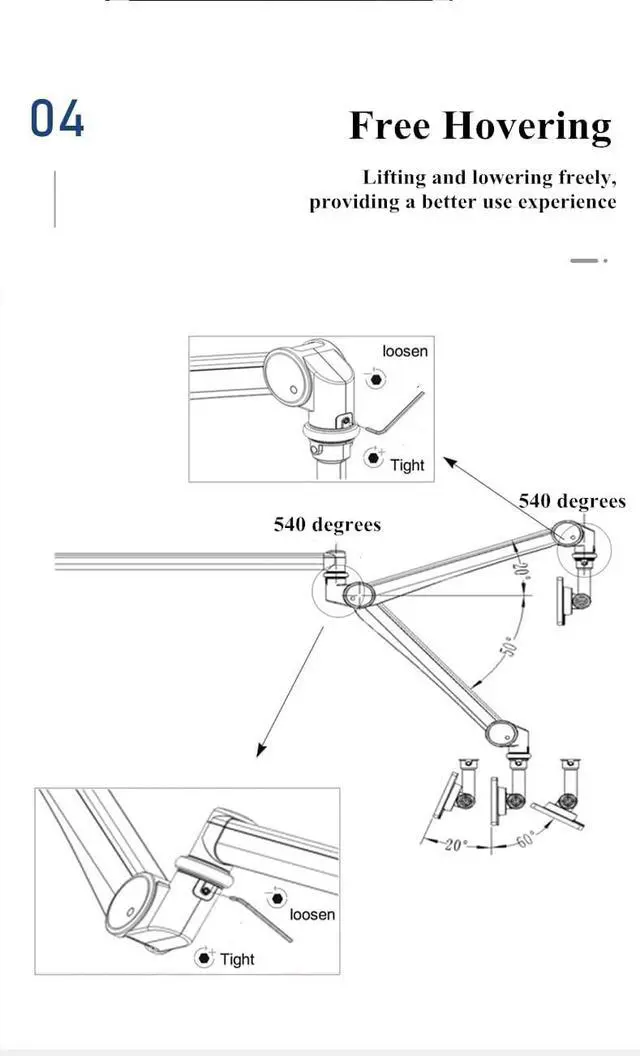 04

Free Hovering

Lifting and lowering freely, providing a better use experience

loosen

Tight

540 degrees

540 degrees

20°

50°

20°

60°

loosen

Tight