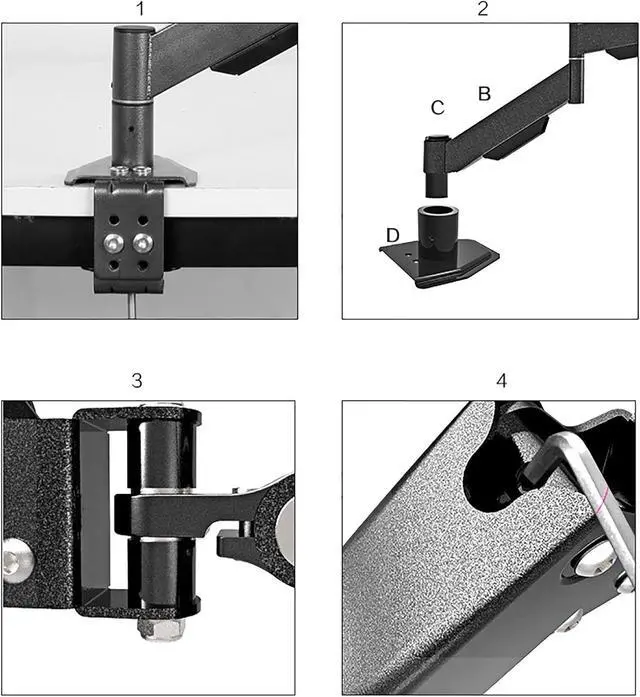 1

2

C

B

D

3

4