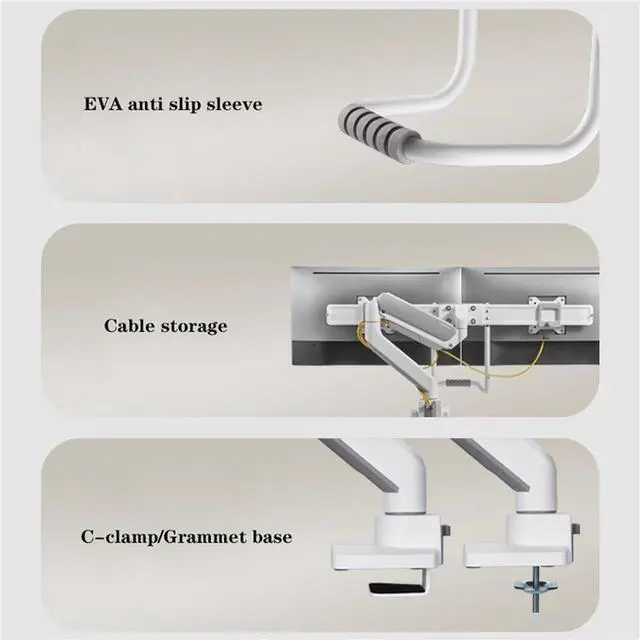 EVA anti slip sleeve

Cable storage

C-clamp/Grammet base