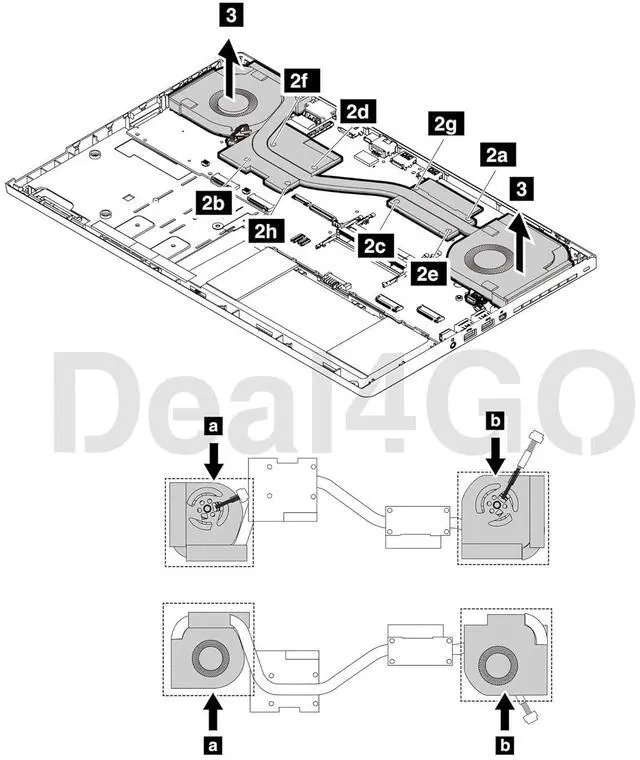 3
2f
2d
2g
2a
3
2b
2h
2c
2e
Deal4GO
a
b
a
b