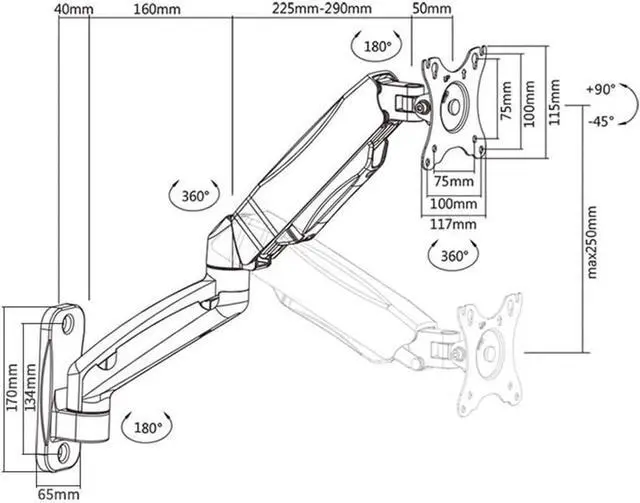 40mm
160mm
225mm-290mm
50mm
180°
75mm
100mm
115mm
+90°
-45°
360°
75mm
100mm
117mm
360°
max250mm
170mm
134mm
180°
65mm