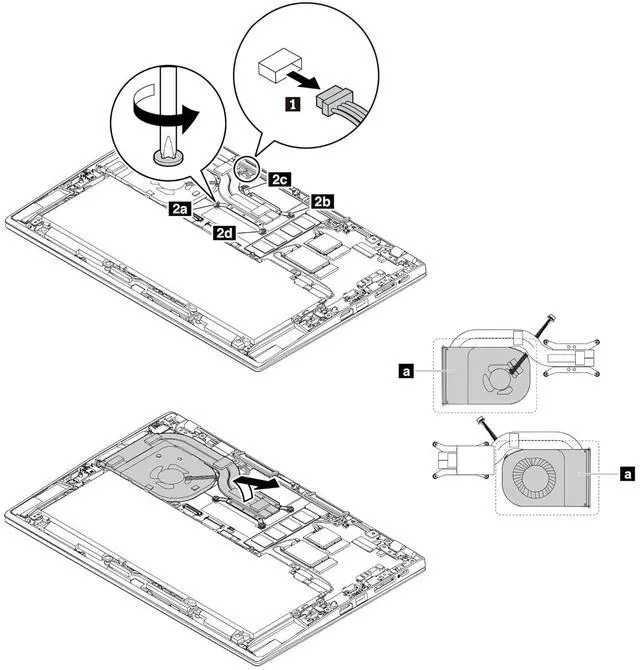 1
2c
2b
2a
2d
a
a