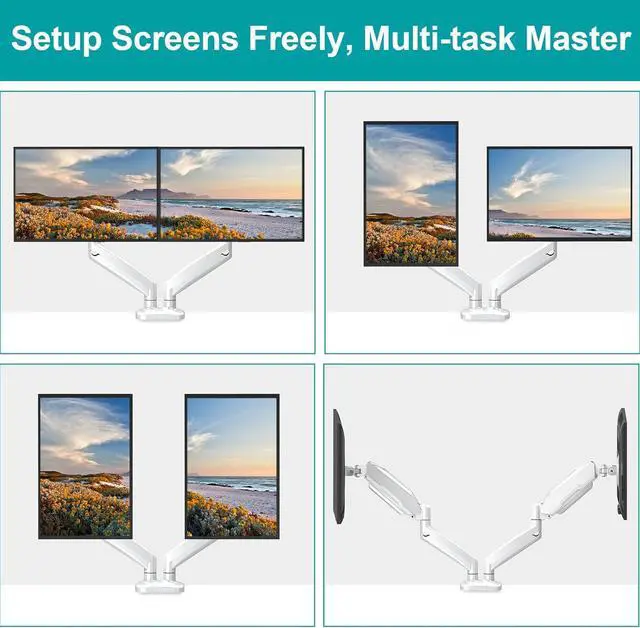 Setup Screens Freely, Multi-task Master