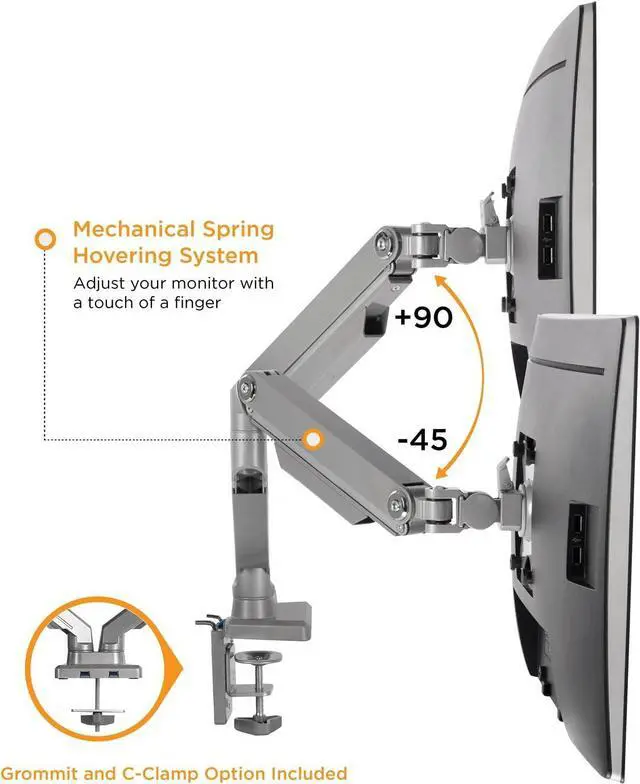 Mechanical Spring Hovering System

Adjust your monitor with a touch of a finger

+90

-45

Grommit and C-Clamp Option Included