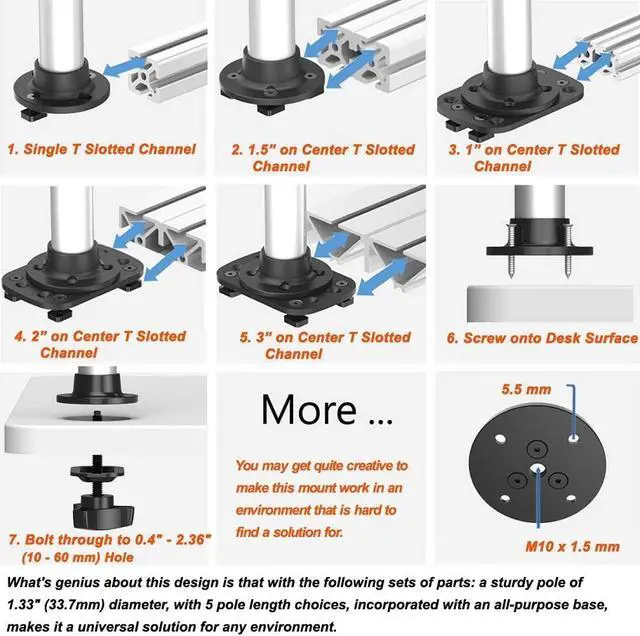 1. Single T Slotted Channel

2. 1.5" on Center T Slotted Channel

3. 1" on Center T Slotted Channel

4. 2" on Center T Slotted Channel

5. 3" on Center T Slotted Channel

6. Screw onto Desk Surface

7. Bolt through to 0.4" - 2.36" (10 - 60 mm) Hole

More ...

You may get quite creative to make this mount work in an environment that is hard to find a solution for.

5.5 mm

M10 x 1.5 mm

What's genius about this design is that with the following sets of parts: a sturdy pole of 1.33" (33.7mm) diameter, with 5 pole length choices, incorporated with an all-purpose base, makes it a universal solution for any environment.