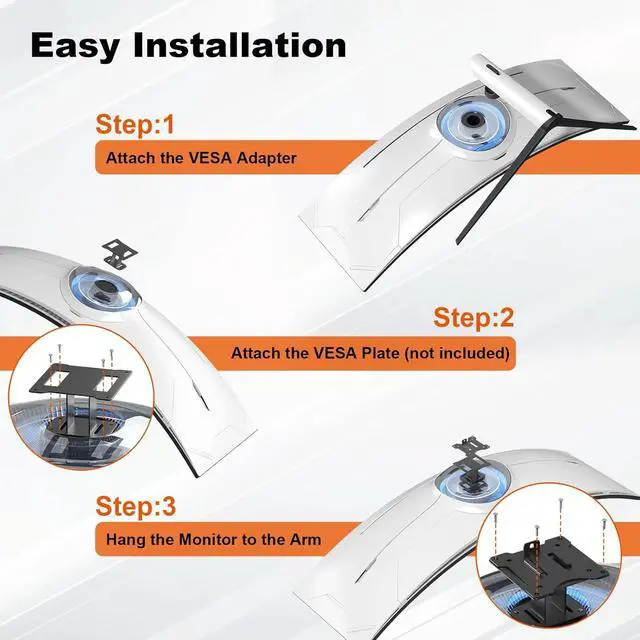 Easy Installation

Step:1

Attach the VESA Adapter

Step:2

Attach the VESA Plate (not included)

Step:3

Hang the Monitor to the Arm