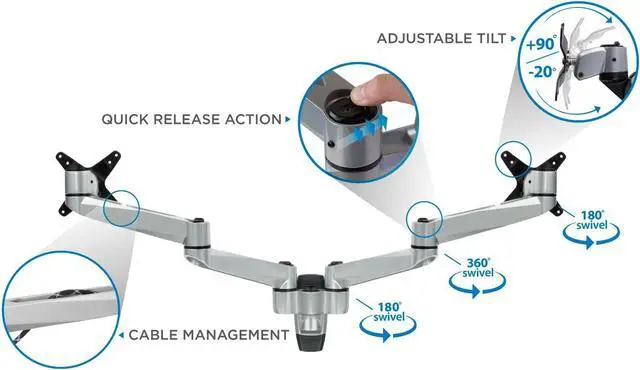 ADJUSTABLE TILT

+90°

-20°

QUICK RELEASE ACTION

180° swivel

360° swivel

180° swivel

CABLE MANAGEMENT