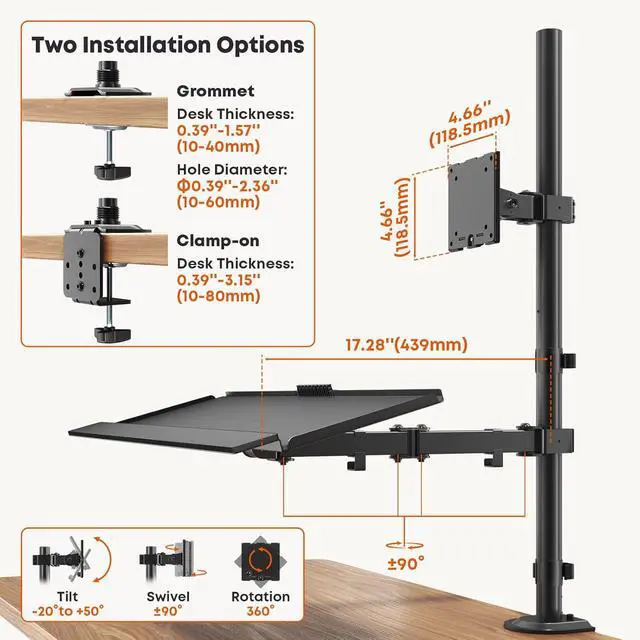 Two Installation Options

Grommet
Desk Thickness:
0.39''-1.57''
(10-40mm)
Hole Diameter:
Φ0.39''-2.36''
(10-60mm)

Clamp-on
Desk Thickness:
0.39''-3.15''
(10-80mm)

4.66''
(118.5mm)

4.66''
(118.5mm)

17.28''(439mm)

±90°

Tilt
-20°to +50°

Swivel
±90°

Rotation
360°