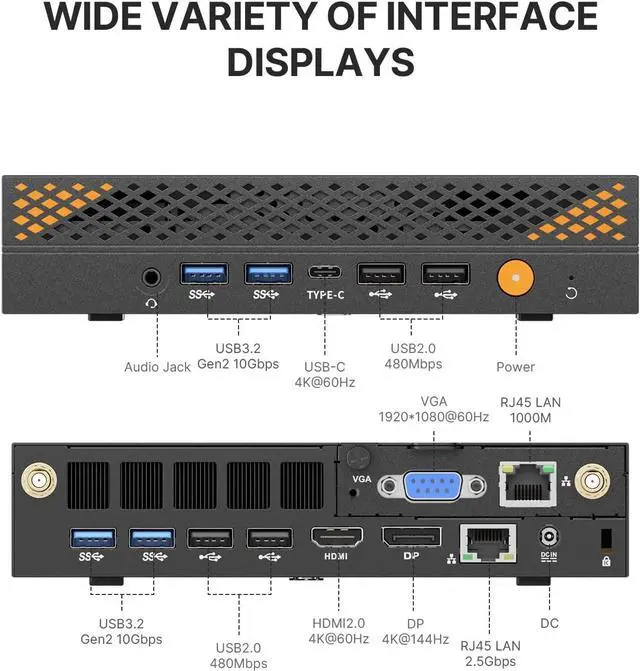 WIDE VARIETY OF INTERFACE DISPLAYS

SS SS TYPE-C

Audio Jack

USB3.2
Gen2 10Gbps

USB-C
4K@60Hz

USB2.0
480Mbps

Power

VGA
1920*1080@60Hz

RJ45 LAN
1000M

VGA

SS SS HDMI DP DC IN

USB3.2
Gen2 10Gbps

USB2.0
480Mbps

HDMI2.0
4K@60Hz

DP
4K@144Hz

RJ45 LAN
2.5Gbps

DC