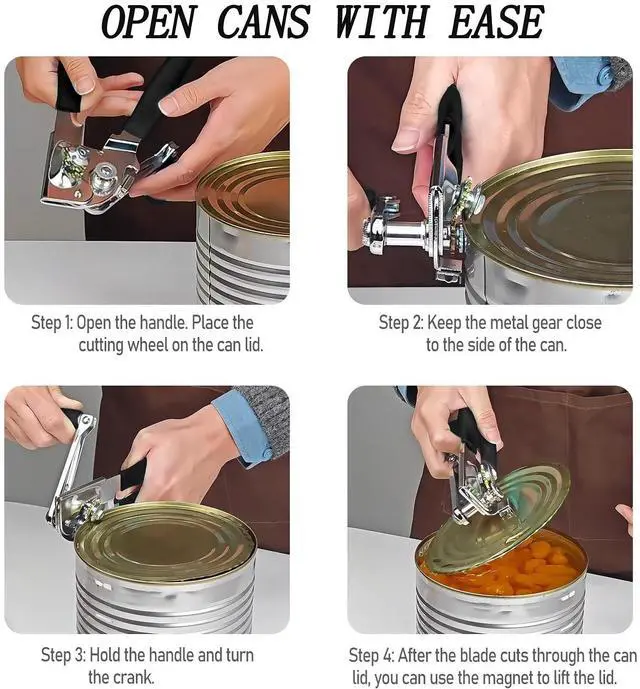 OPEN CANS WITH EASE

Step 1: Open the handle. Place the cutting wheel on the can lid.

Step 2: Keep the metal gear close to the side of the can.

Step 3: Hold the handle and turn the crank.

Step 4: After the blade cuts through the can lid, you can use the magnet to lift the lid.