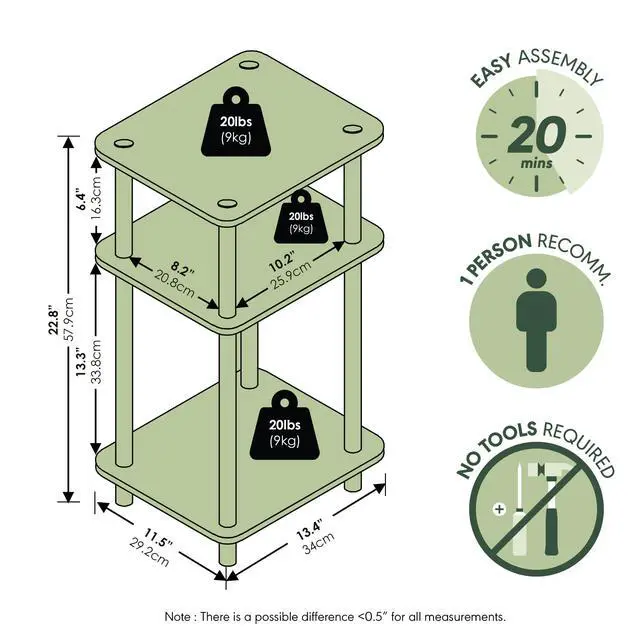 20lbs
(9kg)

20lbs
(9kg)

20lbs
(9kg)

6.4"
16.3cm

22.8"
57.9cm

13.3"
33.8cm

8.2"
20.8cm

10.2"
25.9cm

11.5"
29.2cm

13.4"
34cm

EASY ASSEMBLY
20
mins

1 PERSON RECOMM.

NO TOOLS REQUIRED

Note : There is a possible difference <0.5" for all measurements.