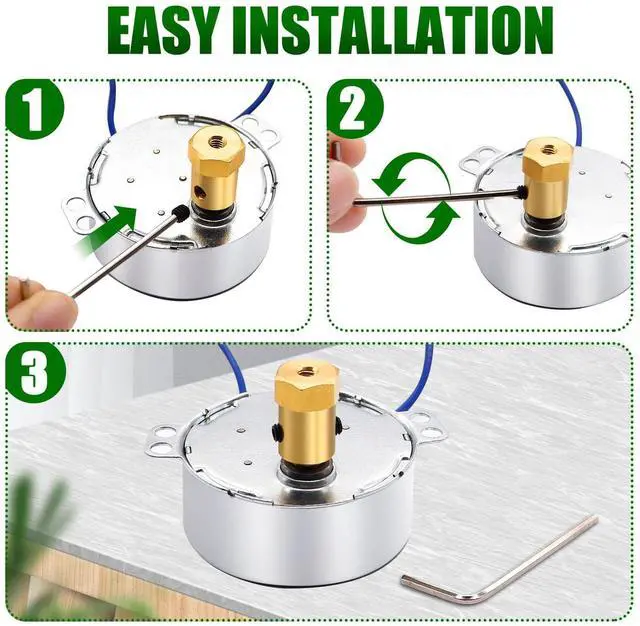 EASY INSTALLATION

1

2

3