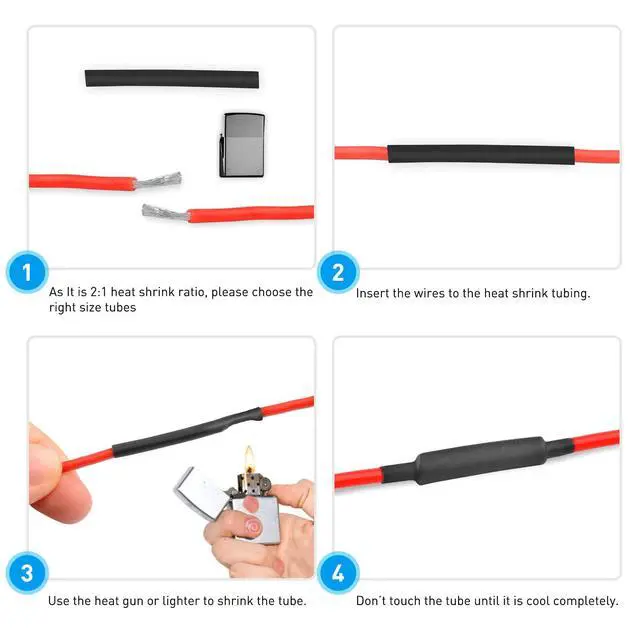 1

As It is 2:1 heat shrink ratio, please choose the right size tubes

2

Insert the wires to the heat shrink tubing.

3

Use the heat gun or lighter to shrink the tube.

4

Don't touch the tube until it is cool completely.