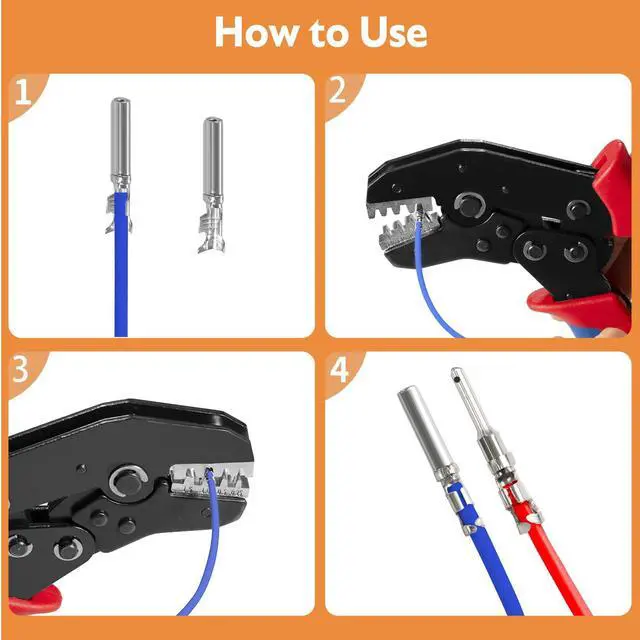 How to Use

1

2

3

4