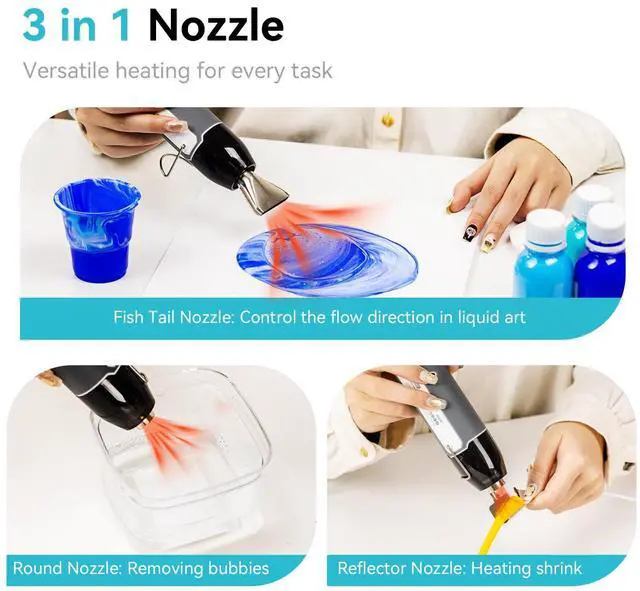 3 in 1 Nozzle

Versatile heating for every task

Fish Tail Nozzle: Control the flow direction in liquid art

Round Nozzle: Removing bubbies

Reflector Nozzle: Heating shrink