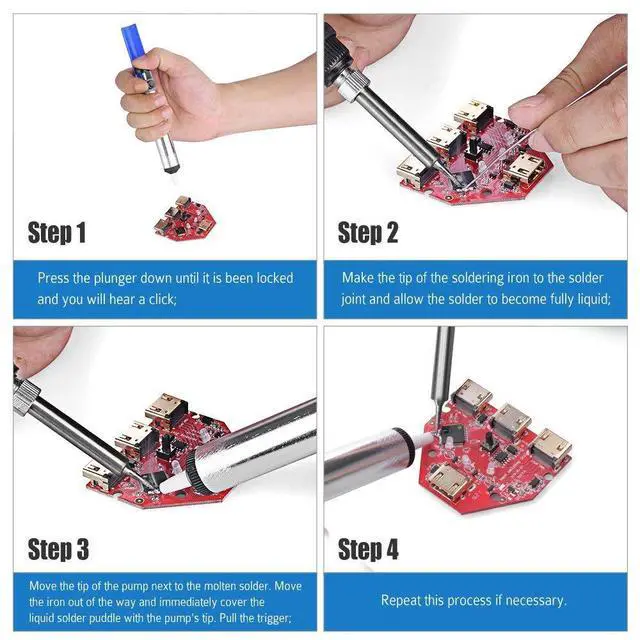 Step 1

Press the plunger down until it is been locked and you will hear a click;

Step 2

Make the tip of the soldering iron to the solder joint and allow the solder to become fully liquid;

Step 3

Move the tip of the pump next to the molten solder. Move the iron out of the way and immediately cover the liquid solder puddle with the pump's tip. Pull the trigger;

Step 4

Repeat this process if necessary.